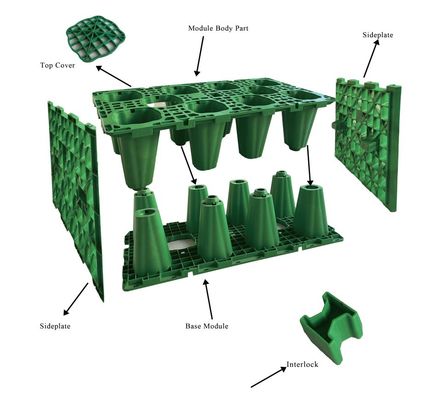 Module Body Part

Sideplate

Top Cover

Sideplate

Base Module

Interlock